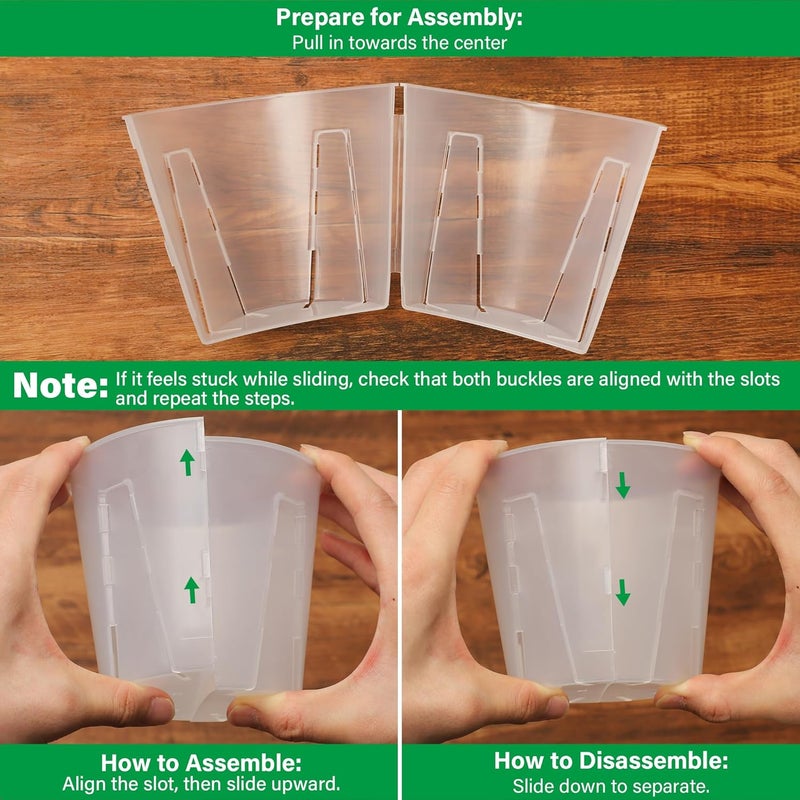 Prepare for Assembly:
Pull in towards the center

Note: If it feels stuck while sliding, check that both buckles are aligned with the slots and repeat the steps.

How to Assemble:
Align the slot, then slide upward.

How to Disassemble:
Slide down to separate.